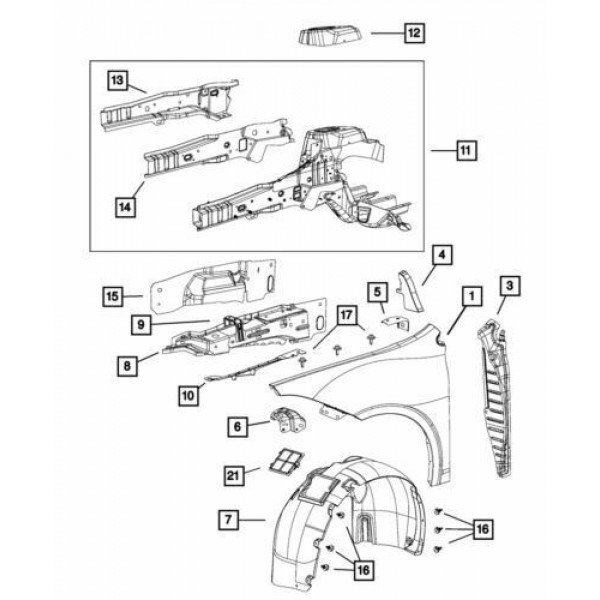 12

13

11

14

4

15

5

1

3

9

17

8

10

6

21

7

16

16